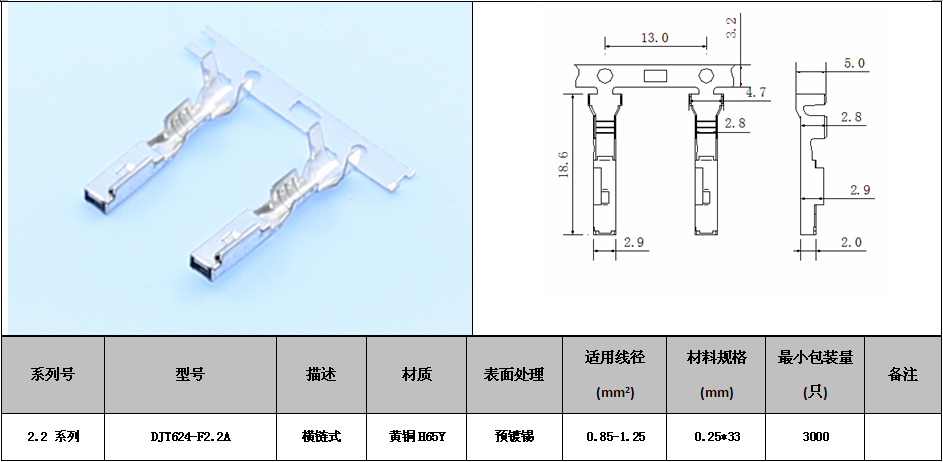 13.0
3.2
4.7
2.8
18.6
2.9
5.0
2.8
2.9
2.0

| 系列号 | 型号 | 描述 | 材质 | 表面处理 | 适用线径 (mm²) | 材料规格 (mm) | 最小包装量 (只) | 备注 |
|---|---|---|---|---|---|---|---|---|
| 2.2 系列 | DJT624-F2.2A | 横链式 | 黄铜 H65Y | 预镀锡 | 0.85-1.25 | 0.25*33 | 3000 | |